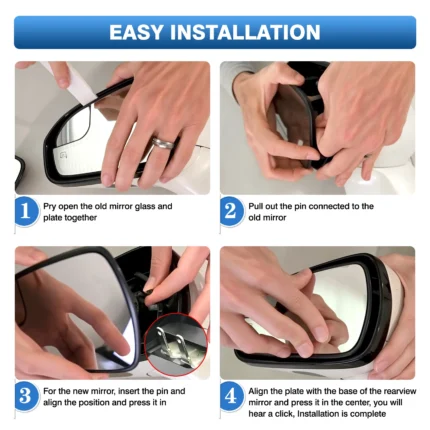 EASY INSTALLATION

1 Pry open the old mirror glass and plate together

2 Pull out the pin connected to the old mirror

3 For the new mirror, insert the pin and align the position and press it in

4 Align the plate with the base of the rearview mirror and press it in the center, you will hear a click, Installation is complete